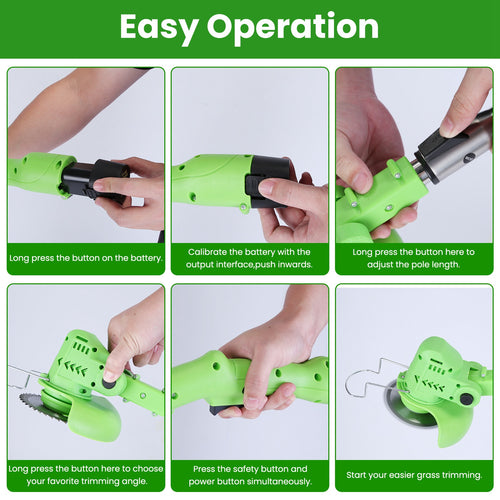 Easy Operation

Long press the button on the battery.

Calibrate the battery with the output interface,push inwards.

Long press the button here to adjust the pole length.

Long press the button here to choose your favorite trimming angle.

Press the safety button and power button simultaneously.

Start your easier grass trimming.